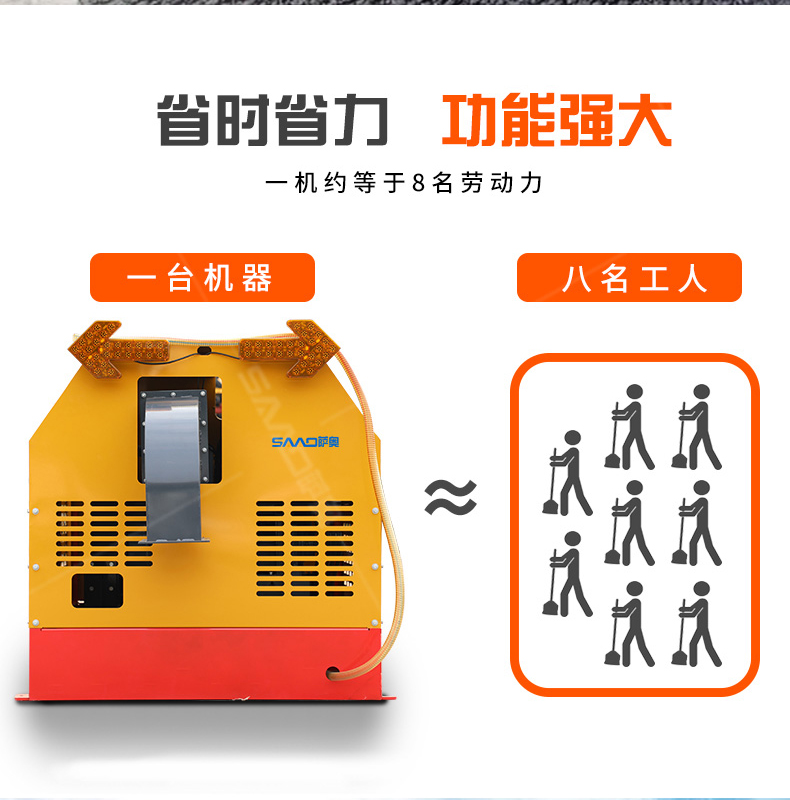 省时省力 功能强大

一机约等于8名劳动力

一台机器

八名工人

SAAO萨奥

≈